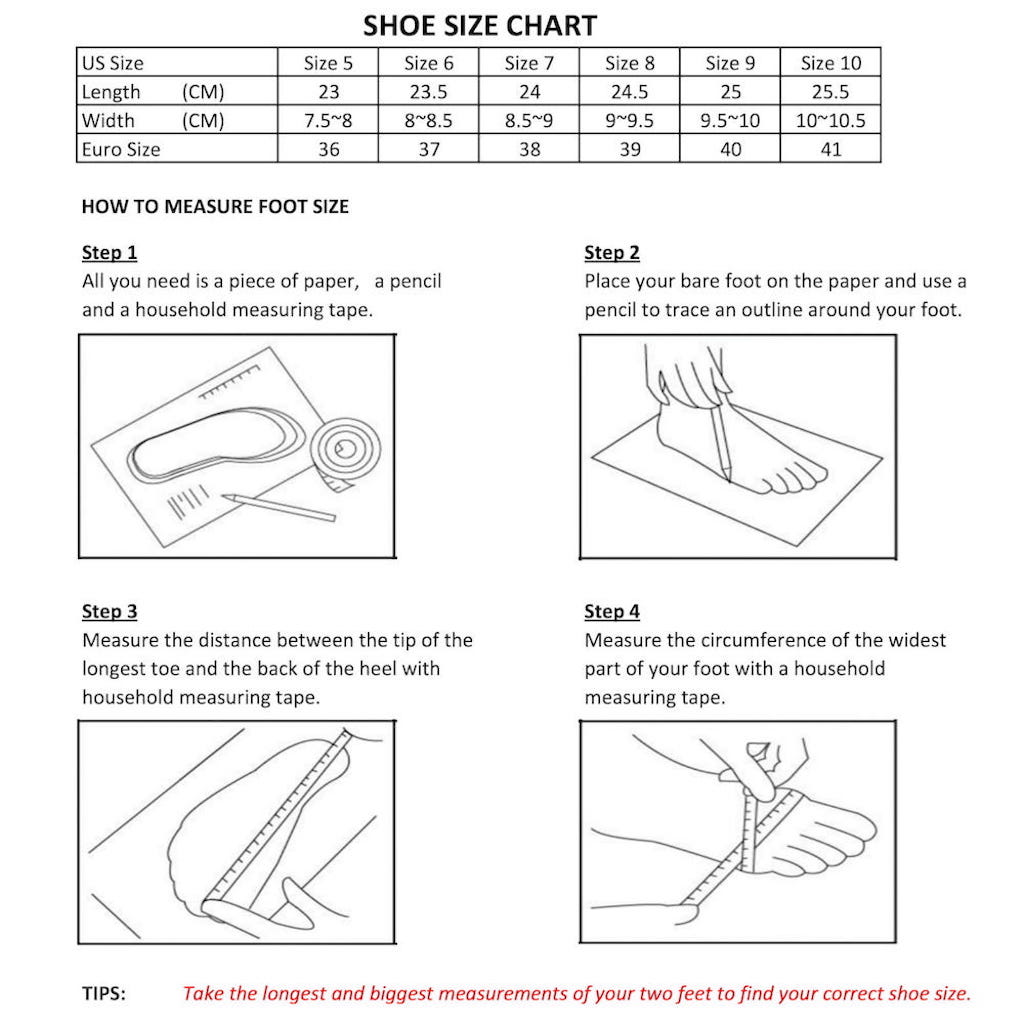 SHOE SIZE CHART

| US Size | Size 5 | Size 6 | Size 7 | Size 8 | Size 9 | Size 10 |
|---|---|---|---|---|---|---|
| Length (CM) | 23 | 23.5 | 24 | 24.5 | 25 | 25.5 |
| Width (CM) | 7.5~8 | 8~8.5 | 8.5~9 | 9~9.5 | 9.5~10 | 10~10.5 |
| Euro Size | 36 | 37 | 38 | 39 | 40 | 41 |

HOW TO MEASURE FOOT SIZE

Step 1
All you need is a piece of paper, a pencil and a household measuring tape.

Step 2
Place your bare foot on the paper and use a pencil to trace an outline around your foot.

Step 3
Measure the distance between the tip of the longest toe and the back of the heel with household measuring tape.

Step 4
Measure the circumference of the widest part of your foot with a household measuring tape.

TIPS: Take the longest and biggest measurements of your two feet to find your correct shoe size.